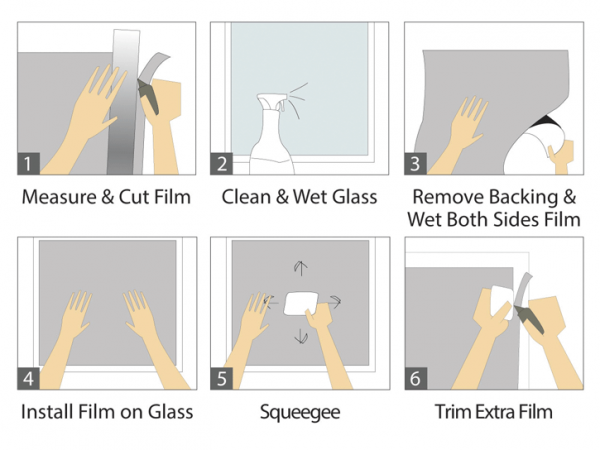 1
Measure & Cut Film

2
Clean & Wet Glass

3
Remove Backing & Wet Both Sides Film

4
Install Film on Glass

5
Squeegee

6
Trim Extra Film