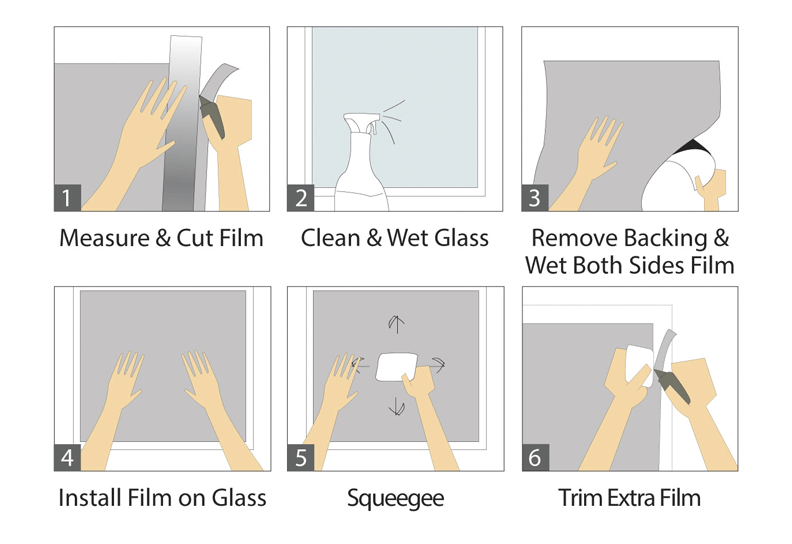 1
Measure & Cut Film

2
Clean & Wet Glass

3
Remove Backing & Wet Both Sides Film

4
Install Film on Glass

5
Squeegee

6
Trim Extra Film